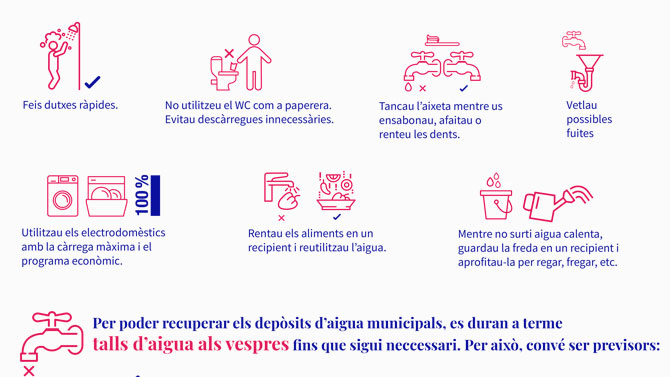 Feis dutxes ràpides.

No utilitzeu el WC com a paperera. Evitau descàrregues innecessàries.

Tancau l'aixeta mentre us ensabonau, afaitau o renteu les dents.

Vetlau possibles fuites

100%

Utilitzau els electrodomèstics amb la càrrega màxima i el programa econòmic.

Rentau els aliments en un recipient i reutilitzau l'aigua.

Mentre no surti aigua calenta, guardau la freda en un recipient i aprofitau-la per regar, fregar, etc.

Per poder recuperar els depòsits d'aigua municipals, es duran a terme talls d'aigua als vespres fins que sigui neccessari. Per això, convé ser previsors: